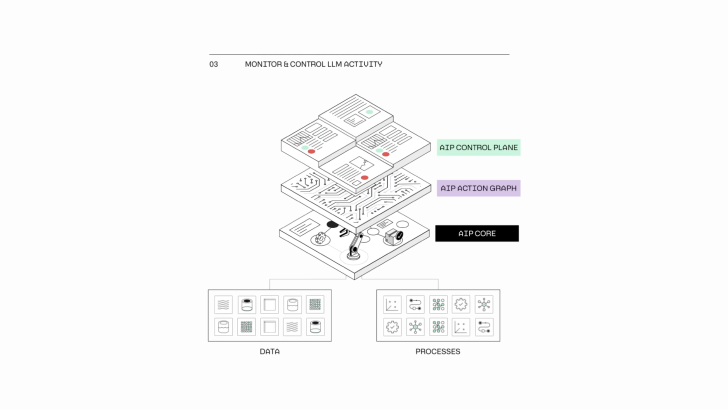 03 MONITOR & CONTROL LLM ACTIVITY

AIP CONTROL PLANE

AIP ACTION GRAPH

AIP CORE

DATA

PROCESSES